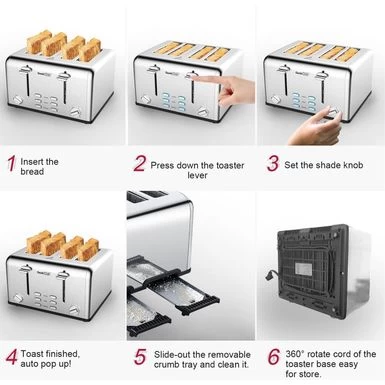 1 Insert the bread

2 Press down the toaster lever

3 Set the shade knob

4 Toast finished, auto pop up!

5 Slide-out the removable crumb tray and clean it.

6 360° rotate cord of the toaster base easy for store.