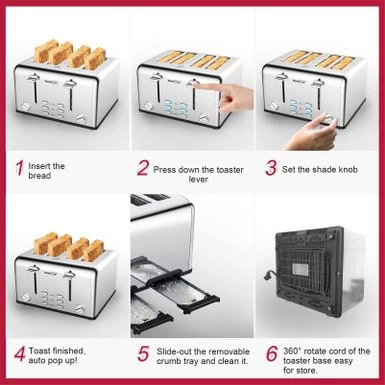 1 Insert the bread

2 Press down the toaster lever

3 Set the shade knob

4 Toast finished, auto pop up!

5 Slide-out the removable crumb tray and clean it.

6 360° rotate cord of the toaster base easy for store.